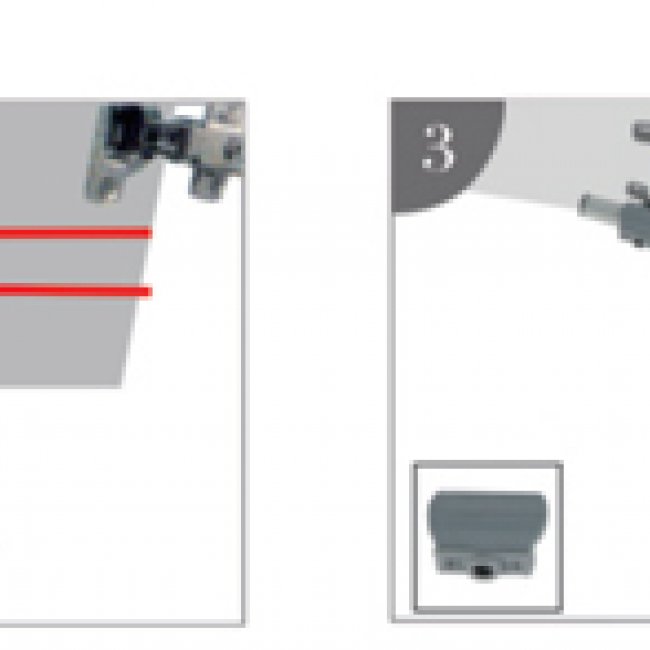 3